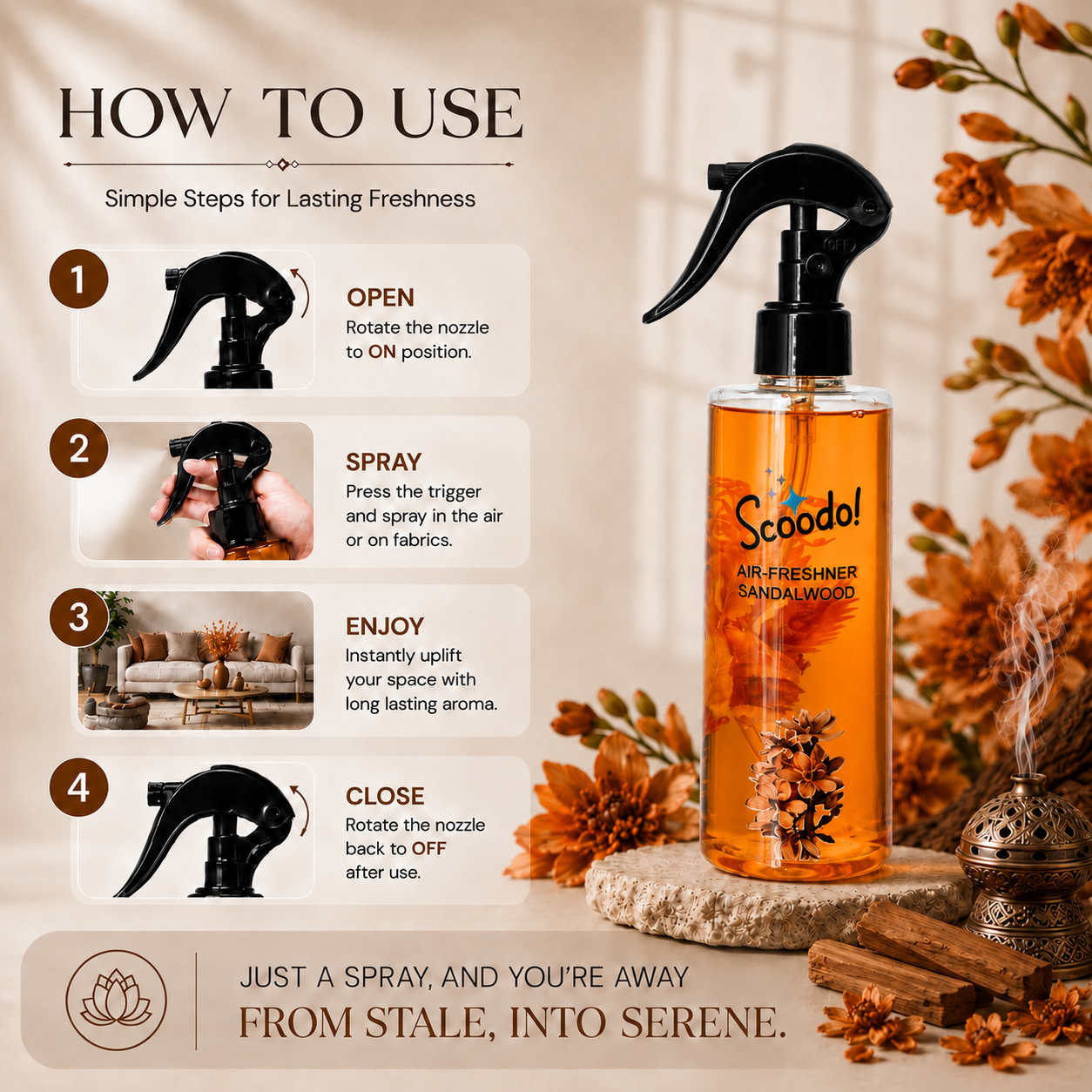 HOW TO USE

Simple Steps for Lasting Freshness

1

OPEN
Rotate the nozzle to ON position.

2

SPRAY
Press the trigger and spray in the air or on fabrics.

3

ENJOY
Instantly uplift your space with long lasting aroma.

4

CLOSE
Rotate the nozzle back to OFF after use.

OFF

Scoodo!
AIR-FRESHNER
SANDALWOOD

JUST A SPRAY, AND YOU'RE AWAY
FROM STALE, INTO SERENE.