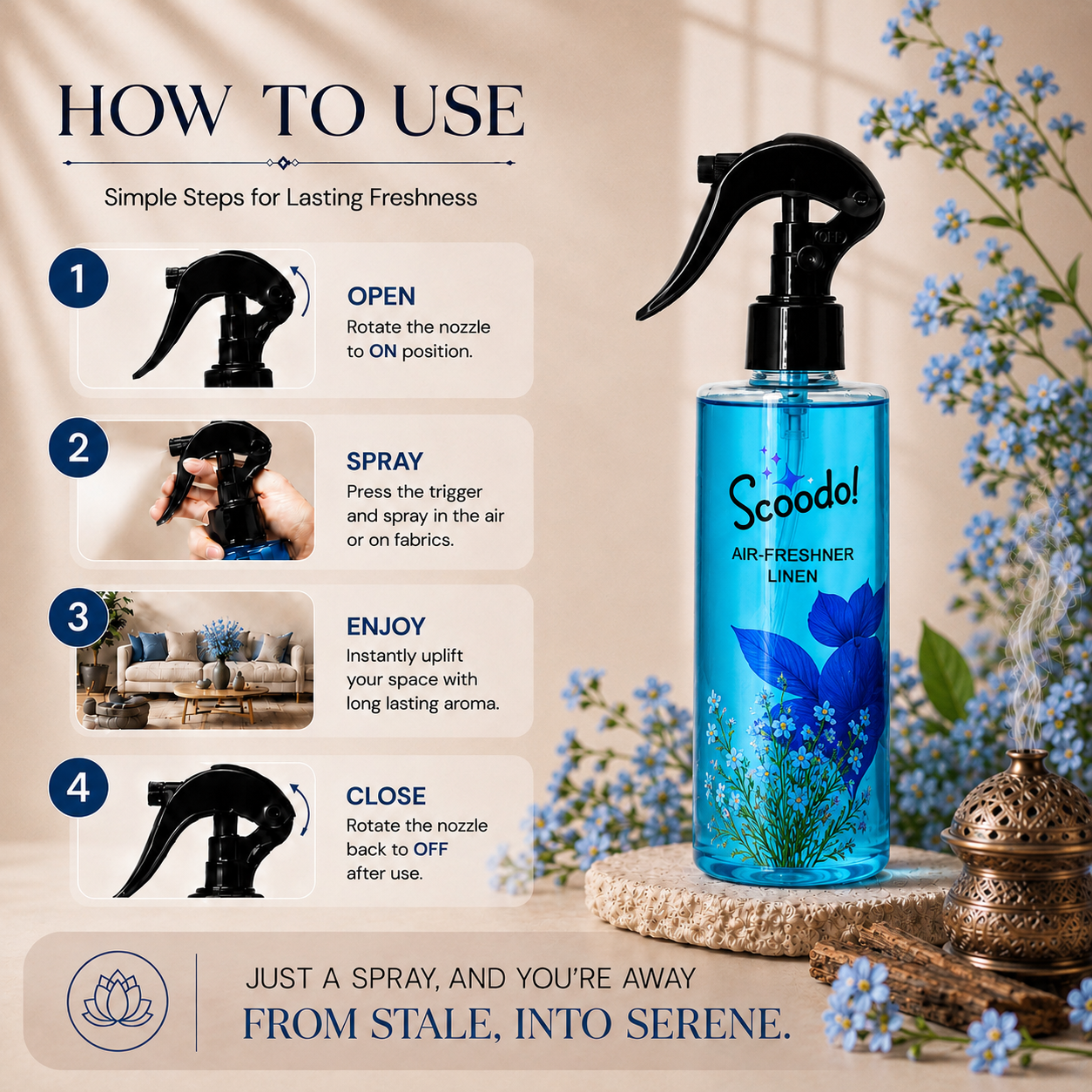 HOW TO USE

Simple Steps for Lasting Freshness

1

OPEN
Rotate the nozzle to ON position.

2

SPRAY
Press the trigger and spray in the air or on fabrics.

3

ENJOY
Instantly uplift your space with long lasting aroma.

4

CLOSE
Rotate the nozzle back to OFF after use.

OFF

Scoodo!
AIR-FRESHNER
LINEN

JUST A SPRAY, AND YOU'RE AWAY
FROM STALE, INTO SERENE.